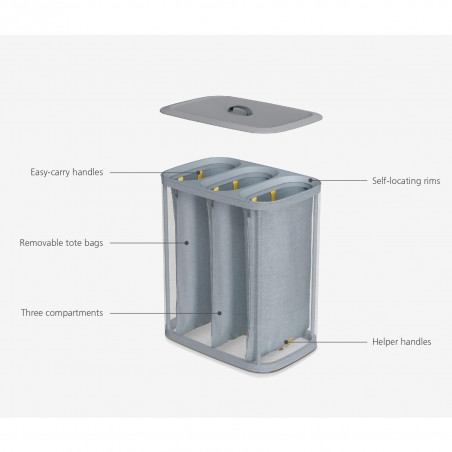 Easy-carry handles

Self-locating rims

Removable tote bags

Three compartments

Helper handles