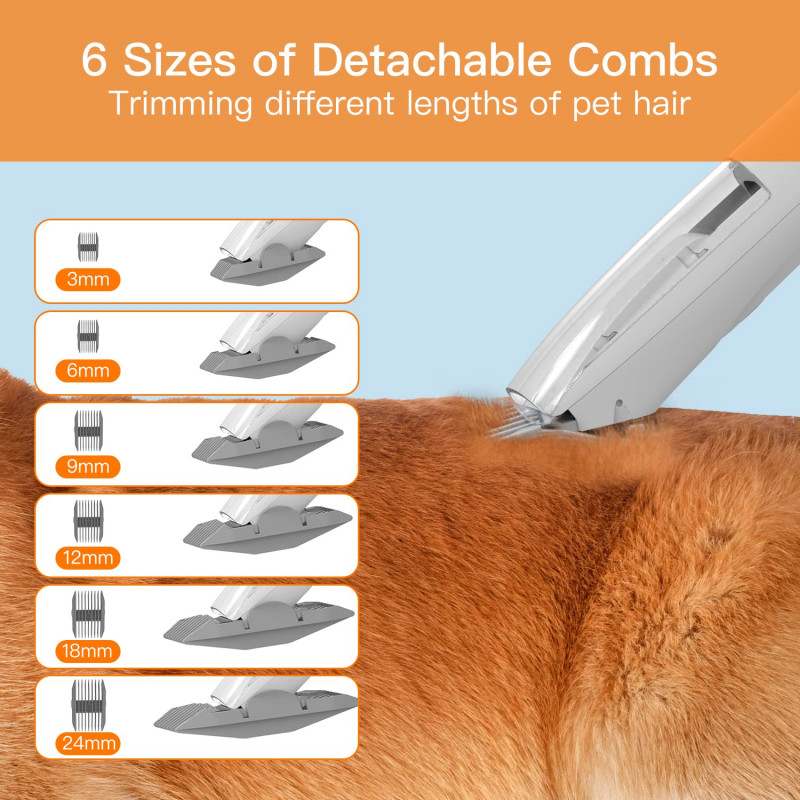 6 Sizes of Detachable Combs
Trimming different lengths of pet hair

3mm

6mm

9mm

12mm

18mm

24mm