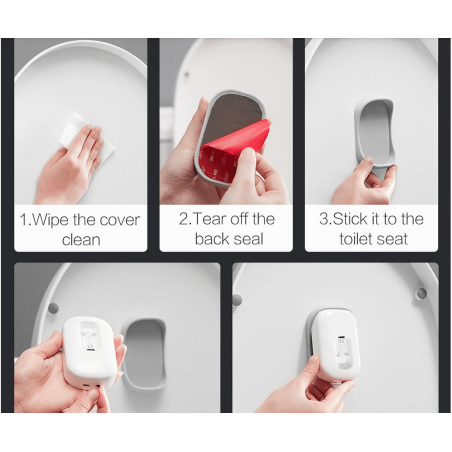 1.Wipe the cover clean

2.Tear off the back seal

3.Stick it to the toilet seat