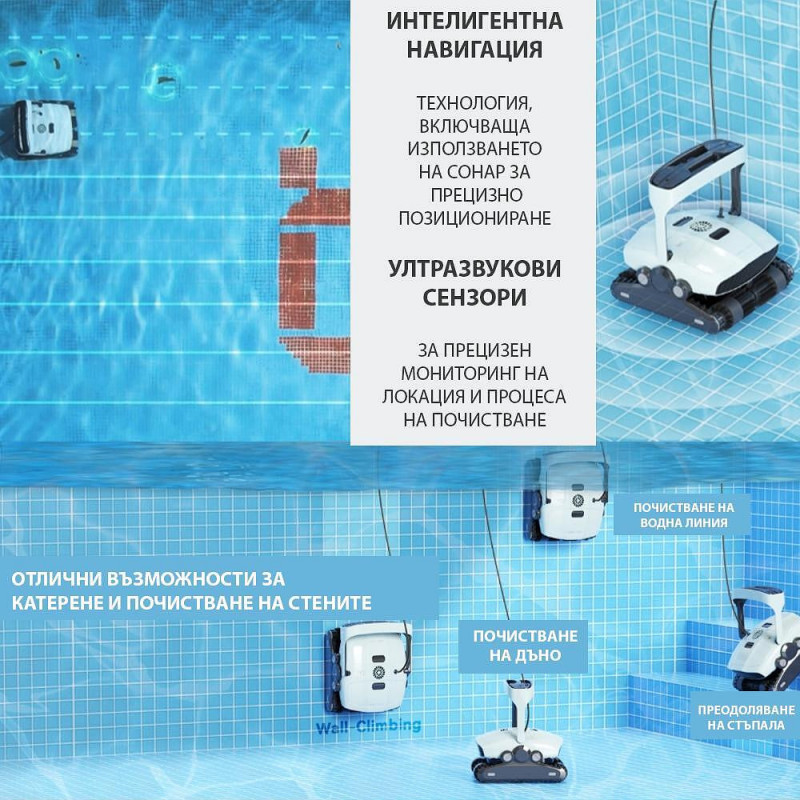 ИНТЕЛИГЕНТНА НАВИГАЦИЯ

ТЕХНОЛОГИЯ, ВКЛЮЧВАЩА ИЗПОЛЗВАНЕТО НА СОНАР ЗА ПРЕЦИЗНО ПОЗИЦИОНИРАНЕ

УЛТРАЗВУКОВИ СЕНЗОРИ

ЗА ПРЕЦИЗЕН МОНИТОРИНГ НА ЛОКАЦИЯ И ПРОЦЕСА НА ПОЧИСТВАНЕ

ПОЧИСТВАНЕ НА ВОДНА ЛИНИЯ

ОТЛИЧНИ ВЪЗМОЖНОСТИ ЗА КАТЕРЕНЕ И ПОЧИСТВАНЕ НА СТЕНИТЕ

ПОЧИСТВАНЕ НА ДЪНО

Wall-Climbing

ПРЕОДОЛЯВАНЕ НА СТЪПАЛА