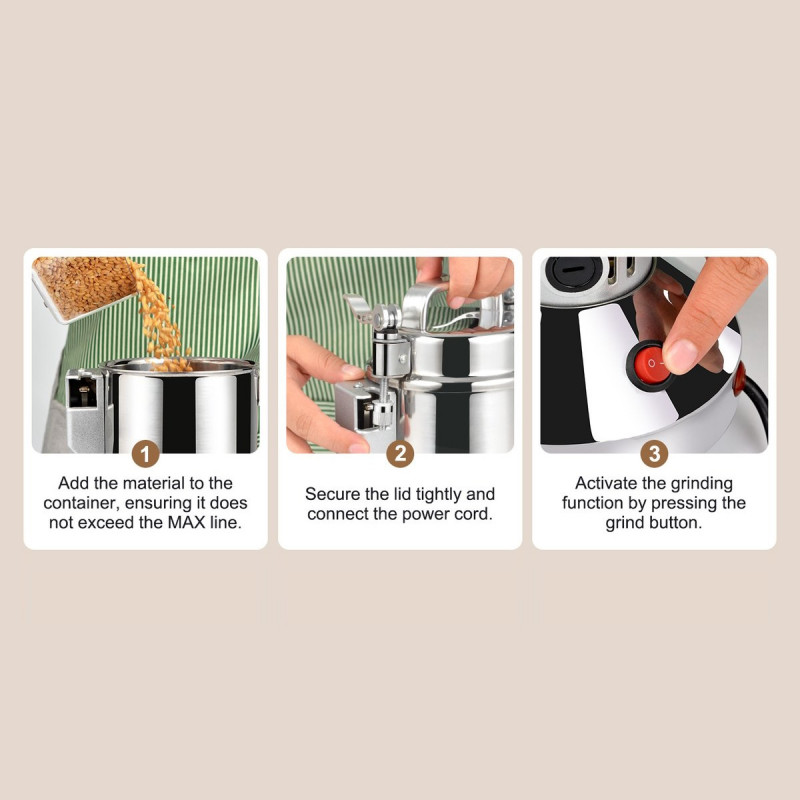 1
Add the material to the container, ensuring it does not exceed the MAX line.

2
Secure the lid tightly and connect the power cord.

3
Activate the grinding function by pressing the grind button.