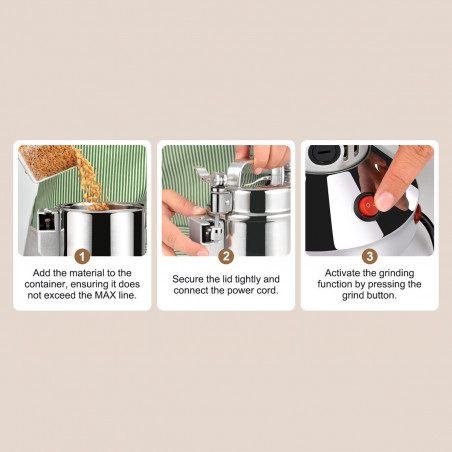 1

Add the material to the container, ensuring it does not exceed the MAX line.

2

Secure the lid tightly and connect the power cord.

3

Activate the grinding function by pressing the grind button.