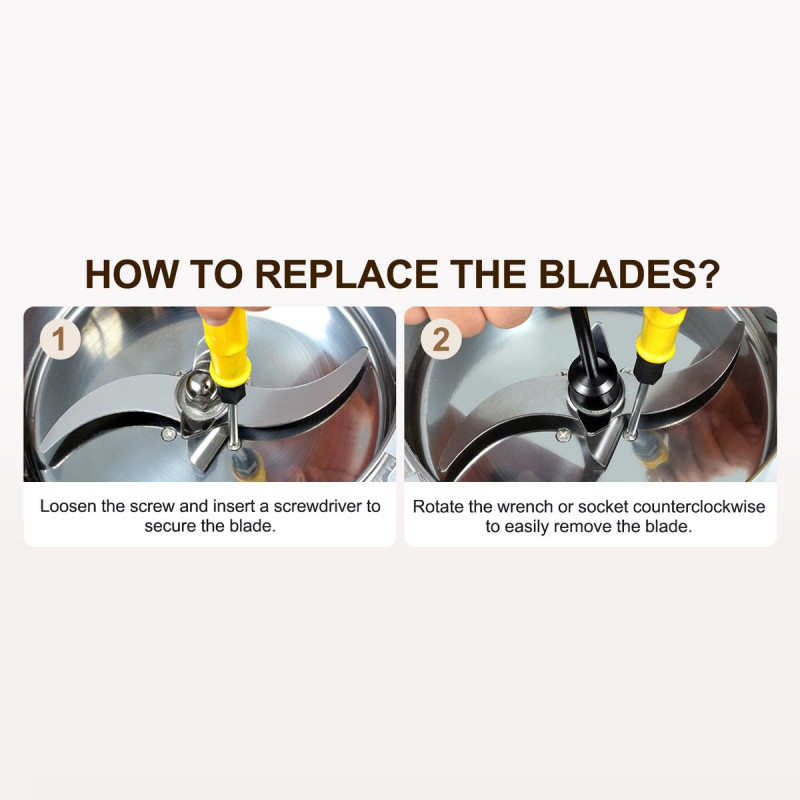 HOW TO REPLACE THE BLADES?

1

Loosen the screw and insert a screwdriver to secure the blade.

2

Rotate the wrench or socket counterclockwise to easily remove the blade.