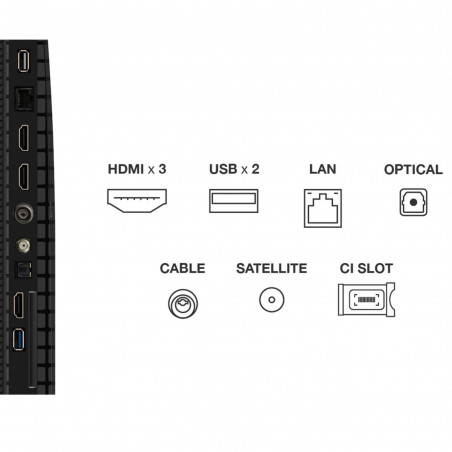 HDMI x 3
USB x 2
LAN
OPTICAL
CABLE
SATELLITE
CI SLOT